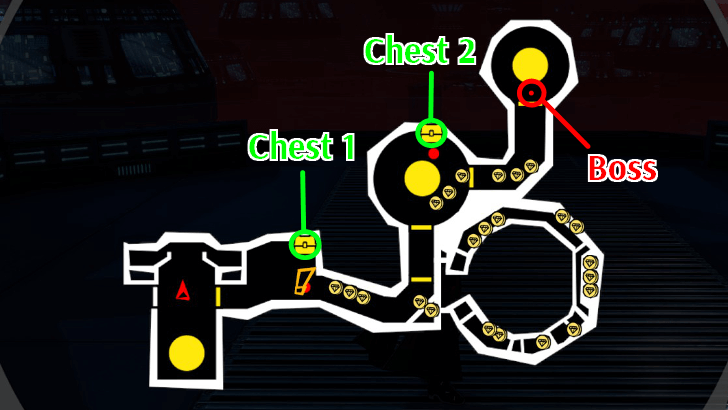 Chest 2
Chest 1
Boss