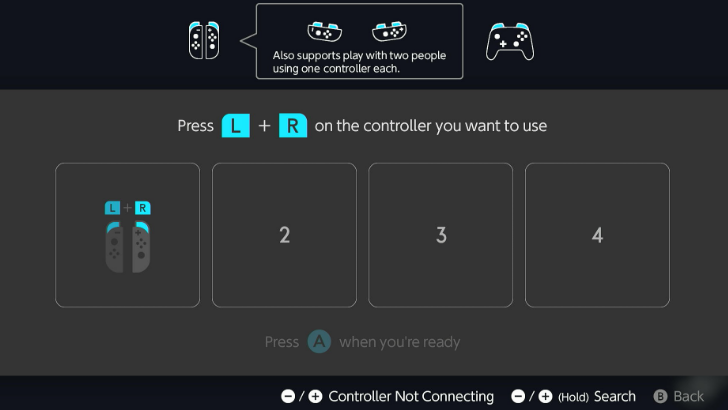 Also supports play with two people using one controller each.

Press L + R on the controller you want to use

L + R

2

3

4

Press A when you're ready

− / + Controller Not Connecting − / + (Hold) Search B Back