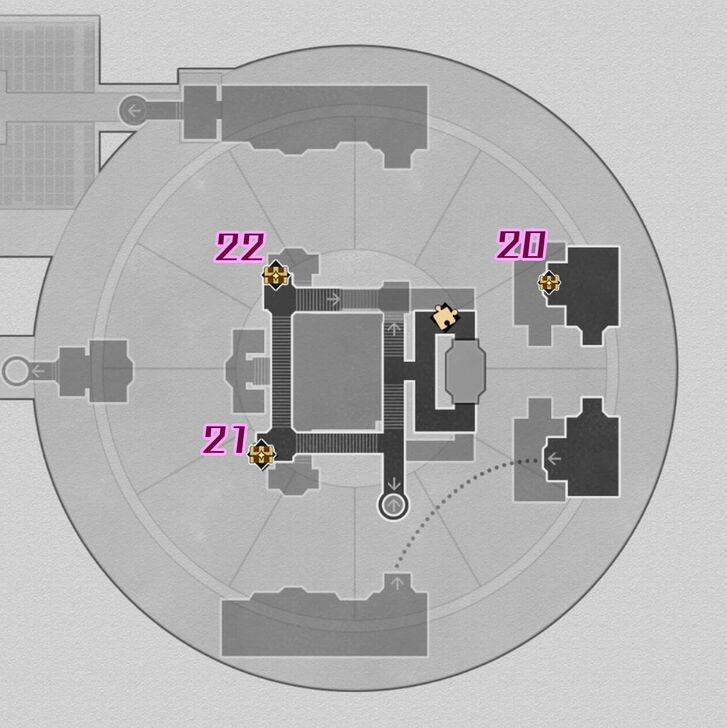 22

20

21