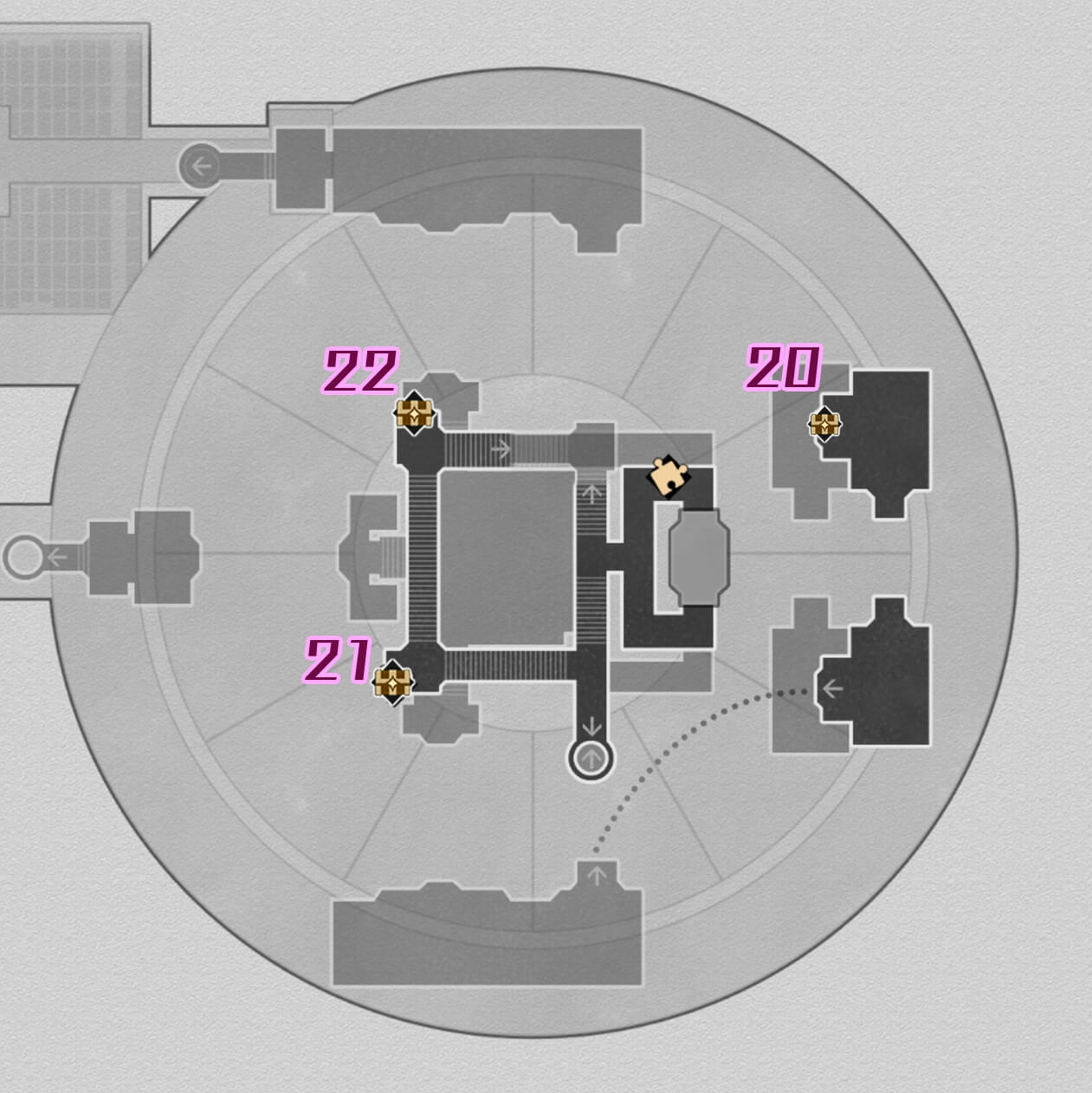 22
20
21