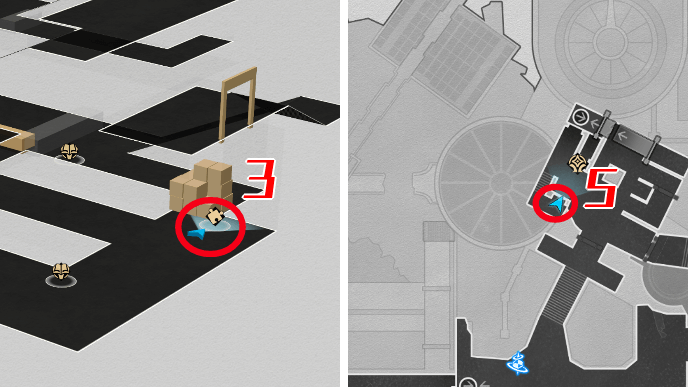 3

5