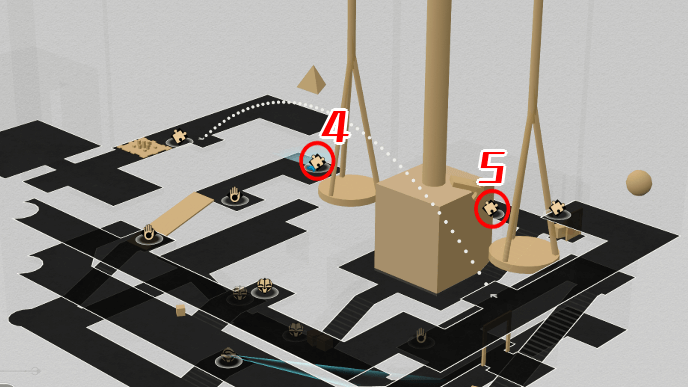 4
5