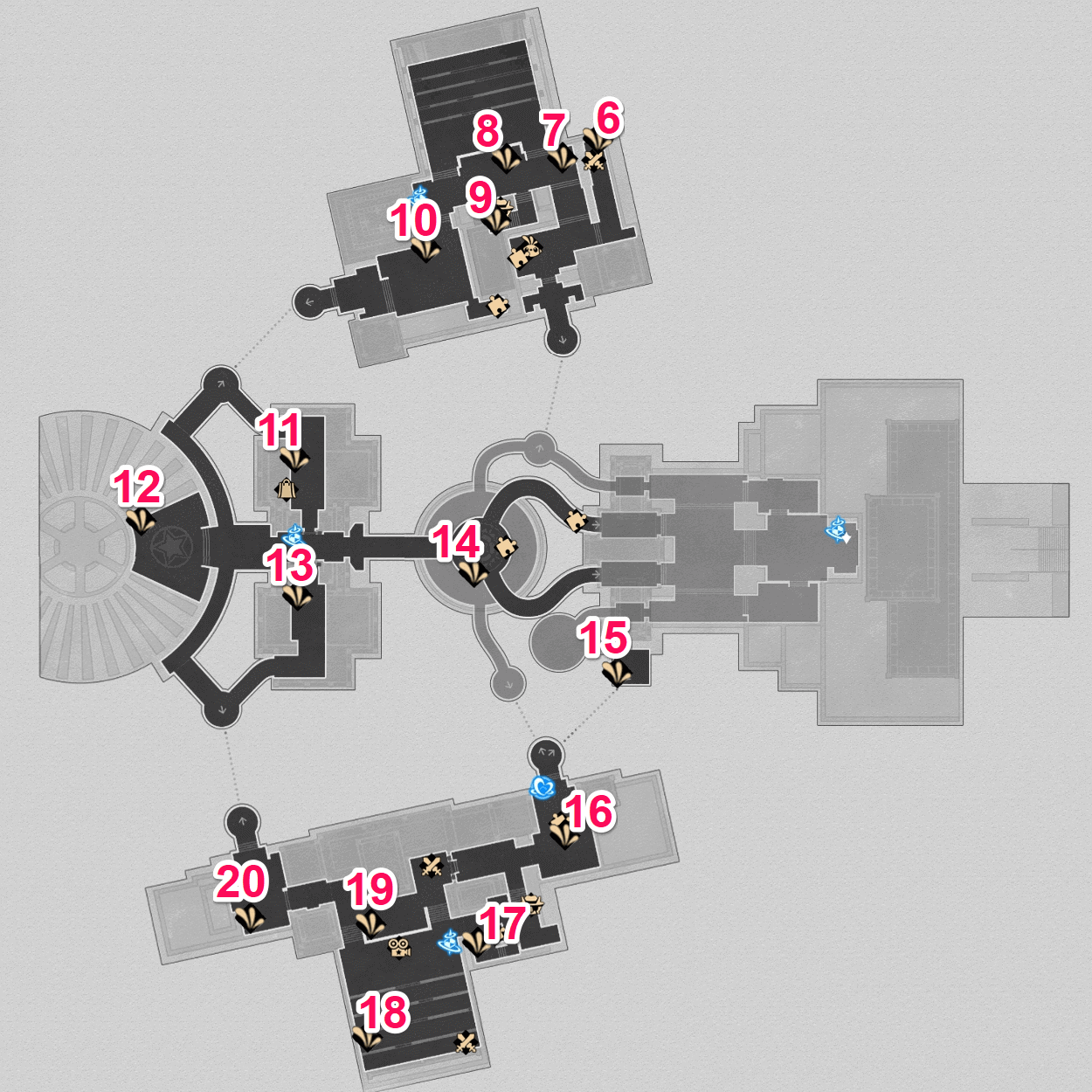 8 7 6
9
10
11
12
13
14
15
16
20
19
17
18