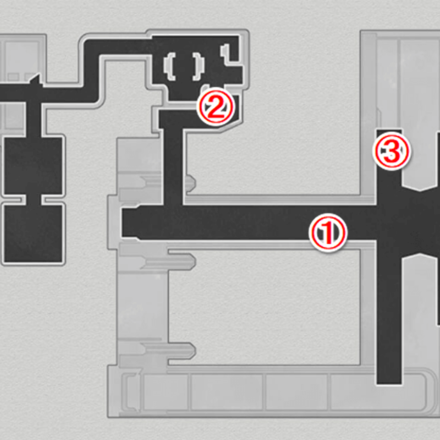 ②
③
①